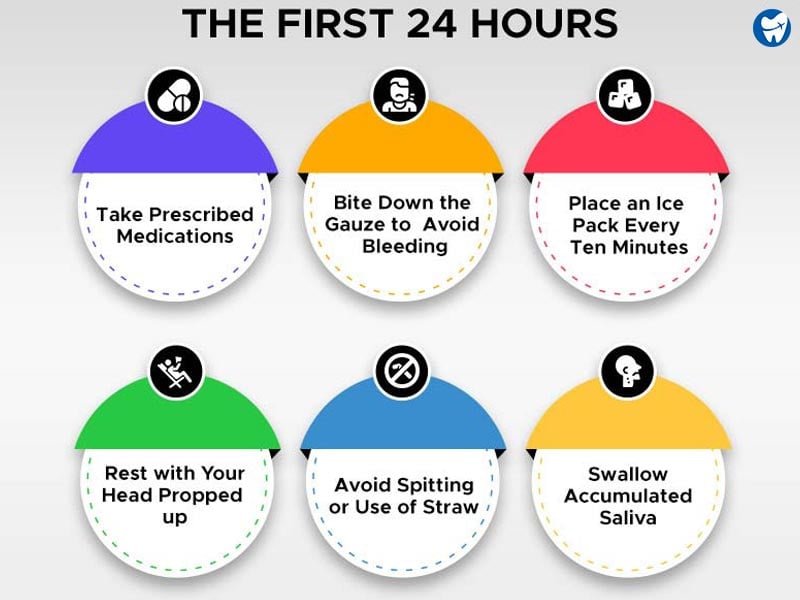 THE FIRST 24 HOURS

Take Prescribed Medications

Bite Down the Gauze to Avoid Bleeding

Place an Ice Pack Every Ten Minutes

Rest with Your Head Propped up

Avoid Spitting or Use of Straw

Swallow Accumulated Saliva